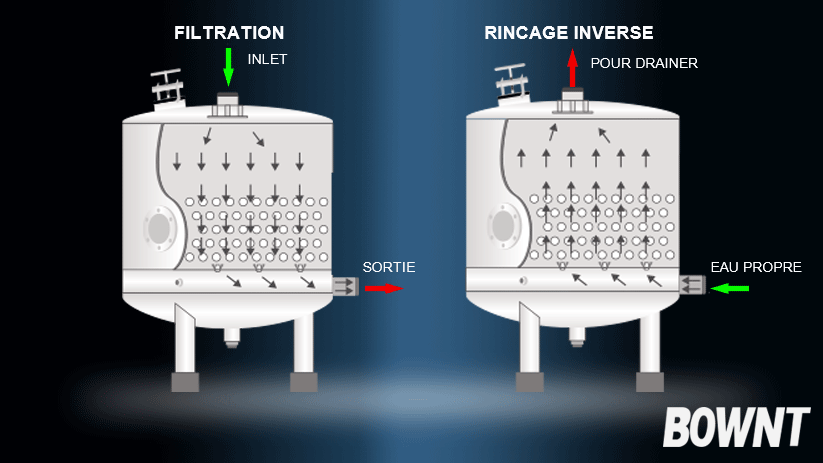 FILTRATION
INLET
SORTIE

RINCAGE INVERSE
POUR DRAINER
EAU PROPRE

BOWNT